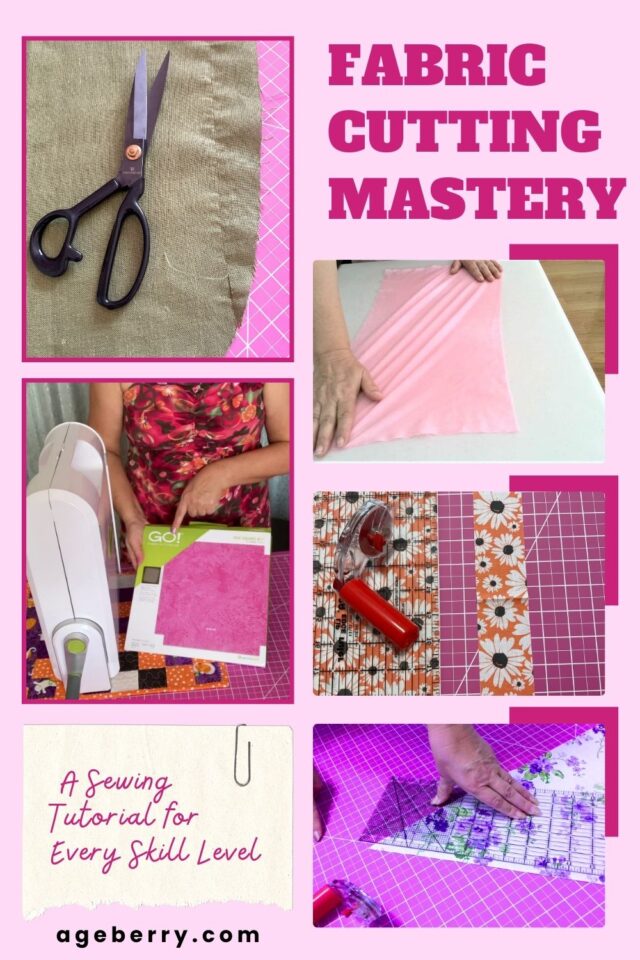 FABRIC CUTTING MASTERY

GO!

A Sewing Tutorial for Every Skill Level

ageberry.com