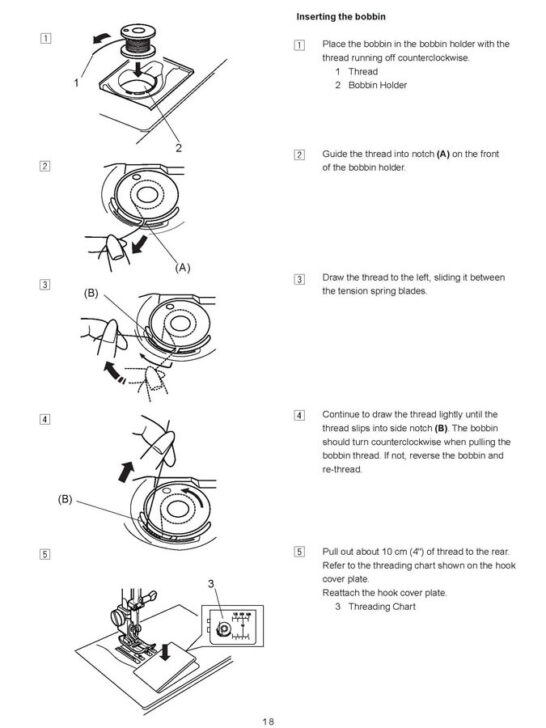 1

1

2

2

(A)

3

(B)

4

(B)

5

3

Inserting the bobbin

1 Place the bobbin in the bobbin holder with the thread running off counterclockwise.
1 Thread
2 Bobbin Holder

2 Guide the thread into notch **(A)** on the front of the bobbin holder.

3 Draw the thread to the left, sliding it between the tension spring blades.

4 Continue to draw the thread lightly until the thread slips into side notch **(B)**. The bobbin should turn counterclockwise when pulling the bobbin thread. If not, reverse the bobbin and re-thread.

5 Pull out about 10 cm (4") of thread to the rear. Refer to the threading chart shown on the hook cover plate.
Reattach the hook cover plate.
3 Threading Chart

18